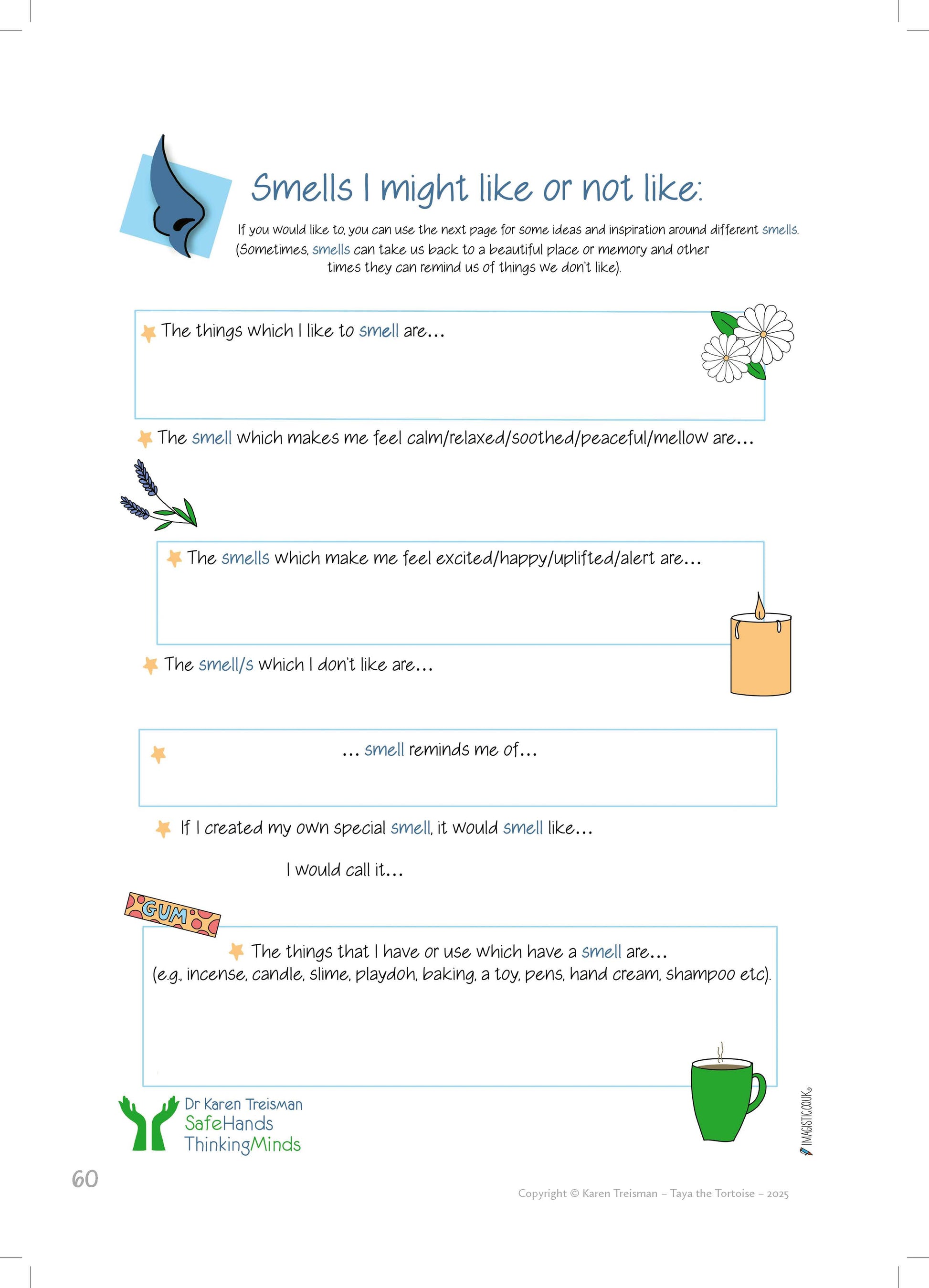 Smells I might like or not like:

If you would like to, you can use the next page for some ideas and inspiration around different smells. (Sometimes, smells can take us back to a beautiful place or memory and other times they can remind us of things we don't like).

The things which I like to smell are...

The smell which makes me feel calm/relaxed/soothed/peaceful/mellow are...

The smells which make me feel excited/happy/uplifted/alert are...

The smell/s which I don't like are...

... smell reminds me of...

If I created my own special smell, it would smell like...

I would call it...

GUM

The things that I have or use which have a smell are... (e.g., incense, candle, slime, playdoh, baking, a toy, pens, hand cream, shampoo etc).

Dr Karen Treisman
SafeHands
ThinkingMinds

IMAGISTIC.CO.UK

60

Copyright © Karen Treisman – Taya the Tortoise – 2025